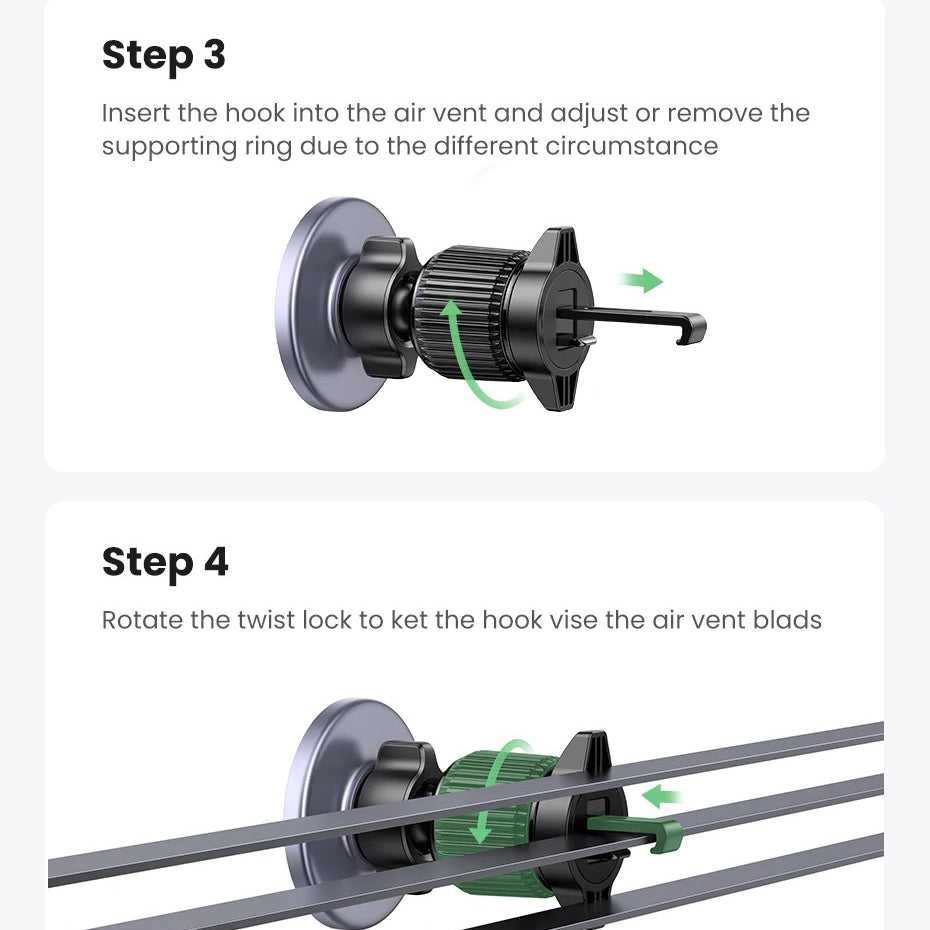 Step 3

Insert the hook into the air vent and adjust or remove the supporting ring due to the different circumstance

Step 4

Rotate the twist lock to ket the hook vise the air vent blads